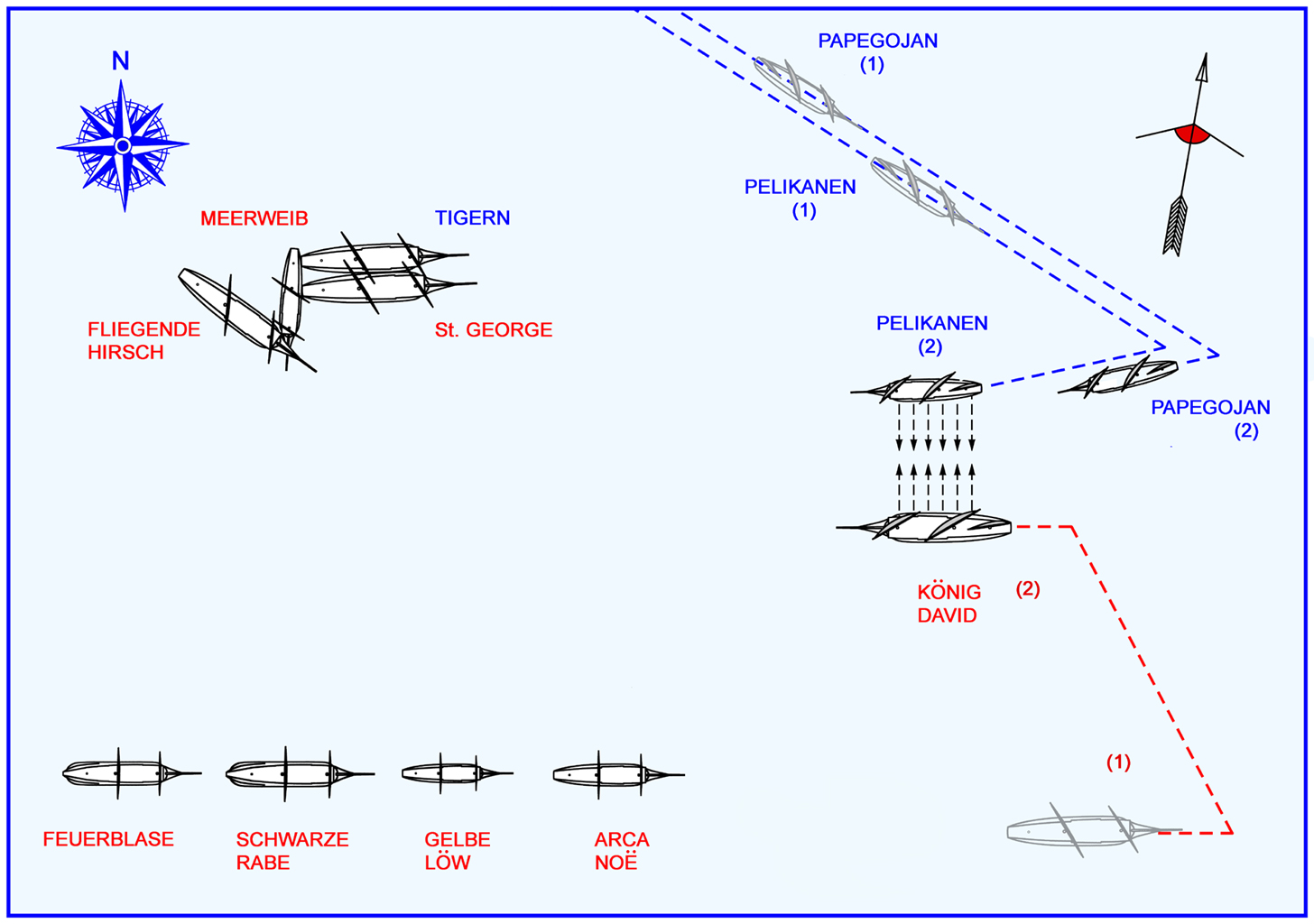 N

PAPEGOJAN
(1)

PELIKANEN
(1)

MEERWEIB

TIGERN

FLIEGENDE
HIRSCH

St. GEORGE

PELIKANEN
(2)

PAPEGOJAN
(2)

KÖNIG
DAVID

(2)

(1)

FEUERBLASE

SCHWARZE
RABE

GELBE
LÖW

ARCA
NOË